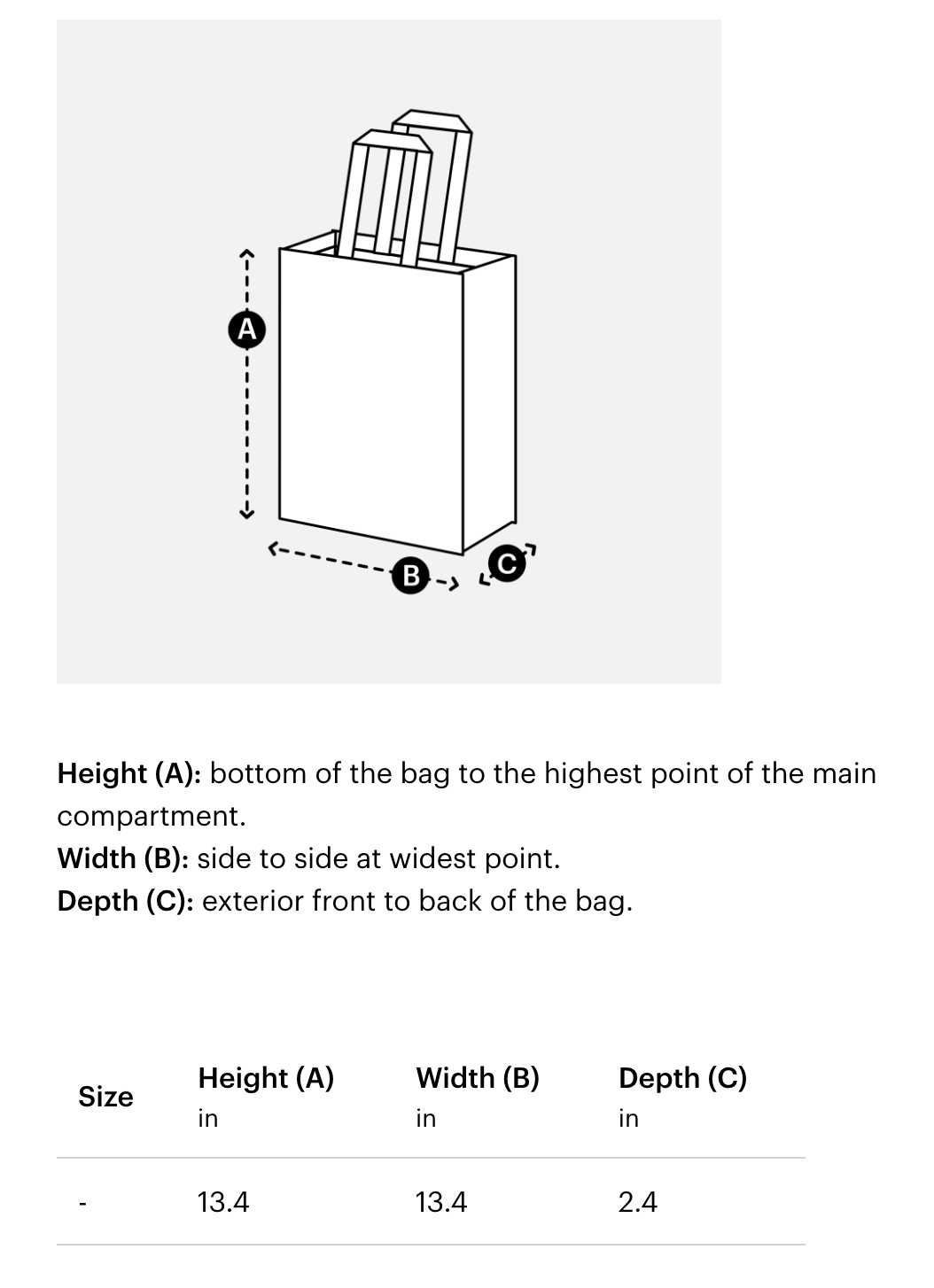 A

B

C

Height (A): bottom of the bag to the highest point of the main compartment.
Width (B): side to side at widest point.
Depth (C): exterior front to back of the bag.

| Size | Height (A) in | Width (B) in | Depth (C) in |
|---|---|---|---|
| - | 13.4 | 13.4 | 2.4 |